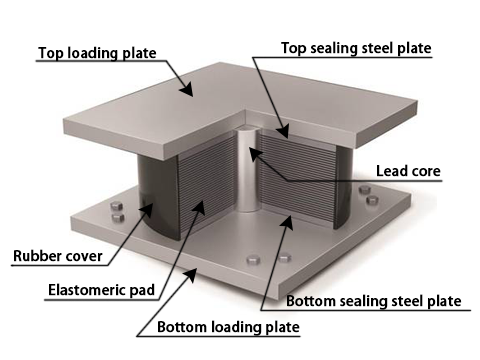 Top loading plate
Top sealing steel plate
Lead core
Rubber cover
Elastomeric pad
Bottom sealing steel plate
Bottom loading plate